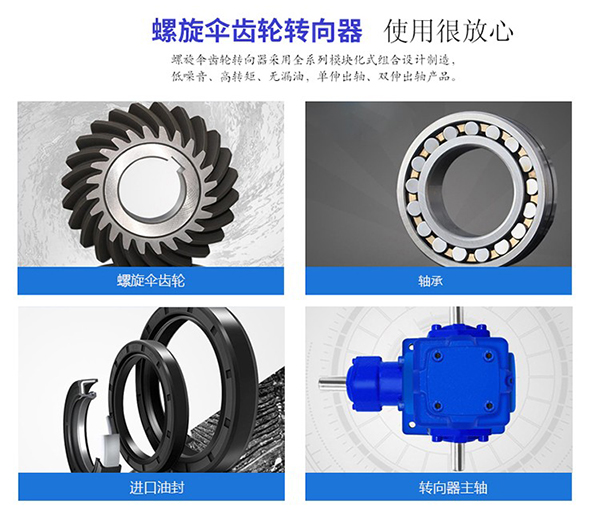 螺旋伞齿轮转向器 使用很放心

螺旋伞齿轮转向器采用全系列模块化式组合设计制造，低噪音、高转矩、无漏油，单伸出轴、双伸出轴产品。

螺旋伞齿轮

轴承

进口油封

转向器主轴